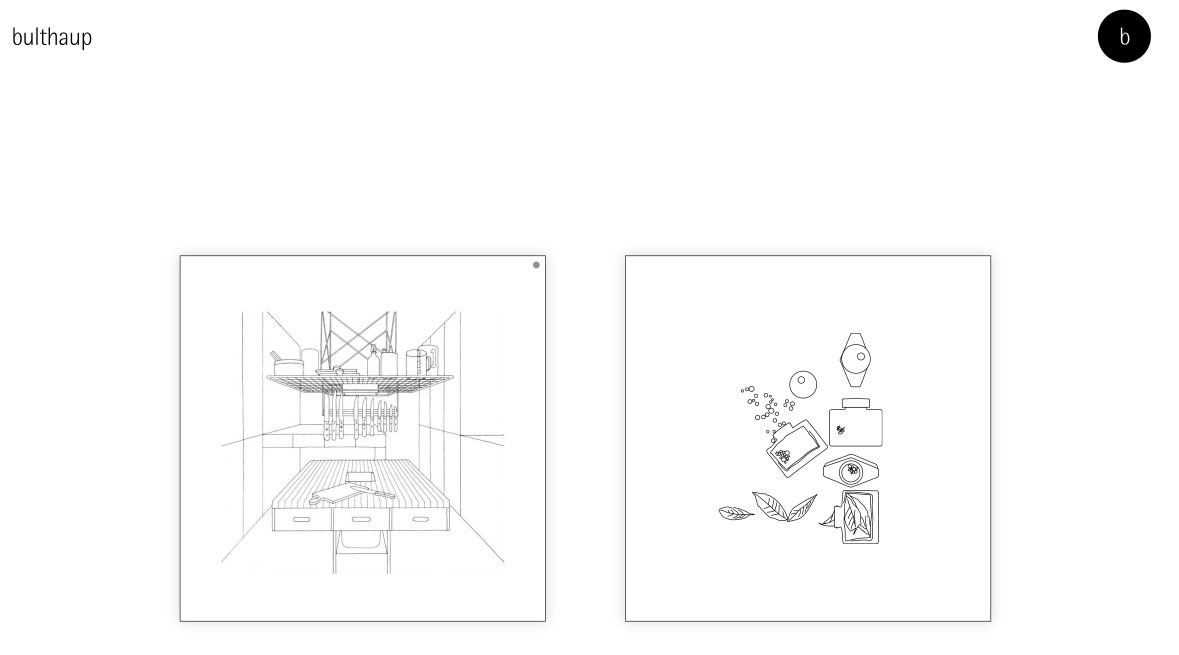 bulthaup

b